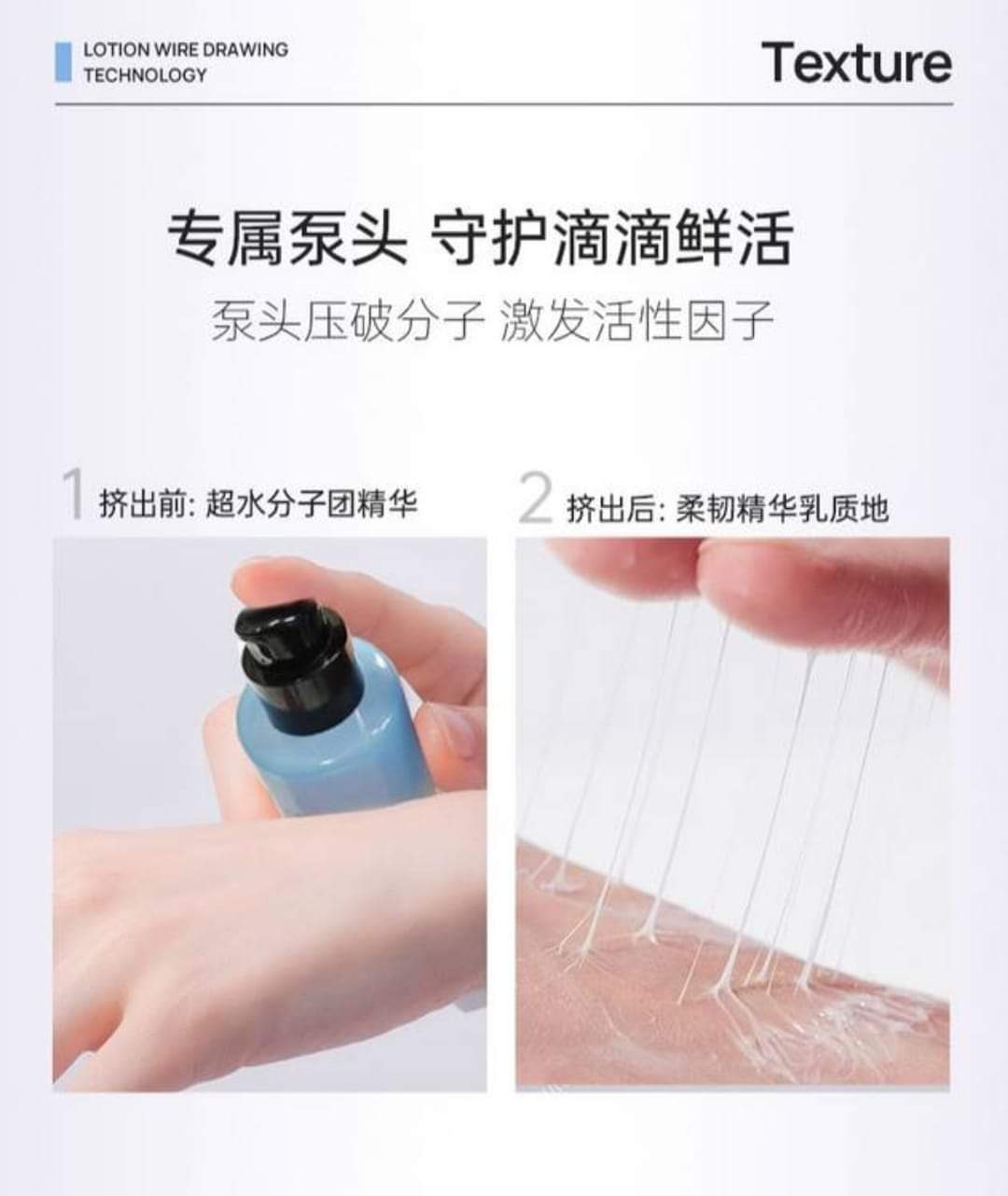 LOTION WIRE DRAWING TECHNOLOGY

Texture

专属泵头 守护滴滴鲜活

泵头压破分子 激发活性因子

1 挤出前: 超水分子团精华

2 挤出后: 柔韧精华乳质地